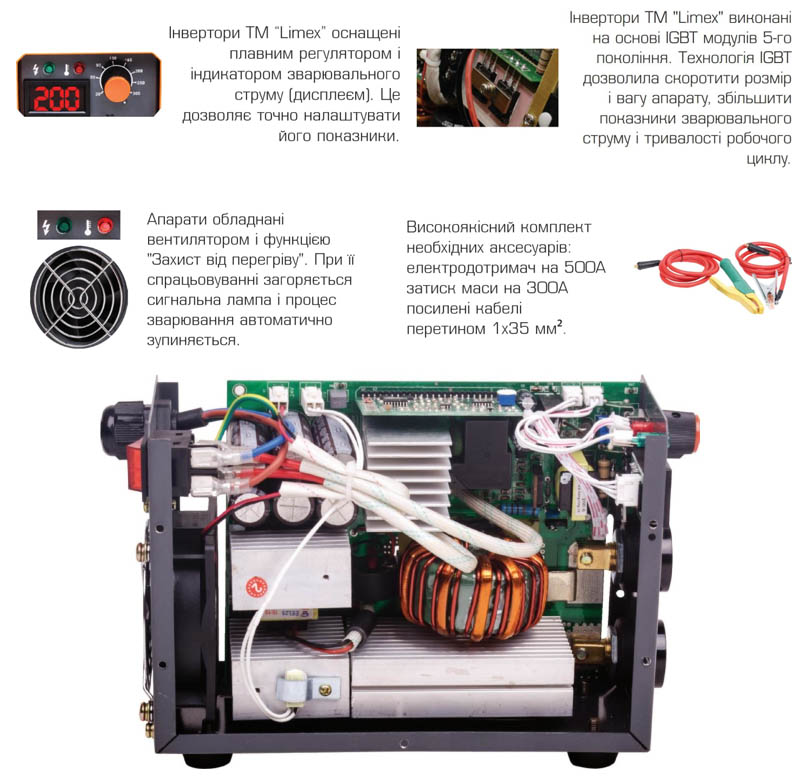 200

Інвертори ТМ "Limex" оснащені плавним регулятором і індикатором зварювального струму (дисплеєм). Це дозволяє точно налаштувати його показники.

Інвертори ТМ "Limex" виконані на основі IGBT модулів 5-го покоління. Технологія IGBT дозволила скоротити розмір і вагу апарату, збільшити показники зварювального струму і тривалості робочого циклу.

Апарати обладнані вентилятором і функцією "Захист від перегріву". При її спрацьовуванні загоряється сигнальна лампа і процес зварювання автоматично зупиняється.

Високоякісний комплект необхідних аксесуарів:
електродотримач на 500А
затиск маси на 300А
посилені кабелі перетином 1х35 мм².