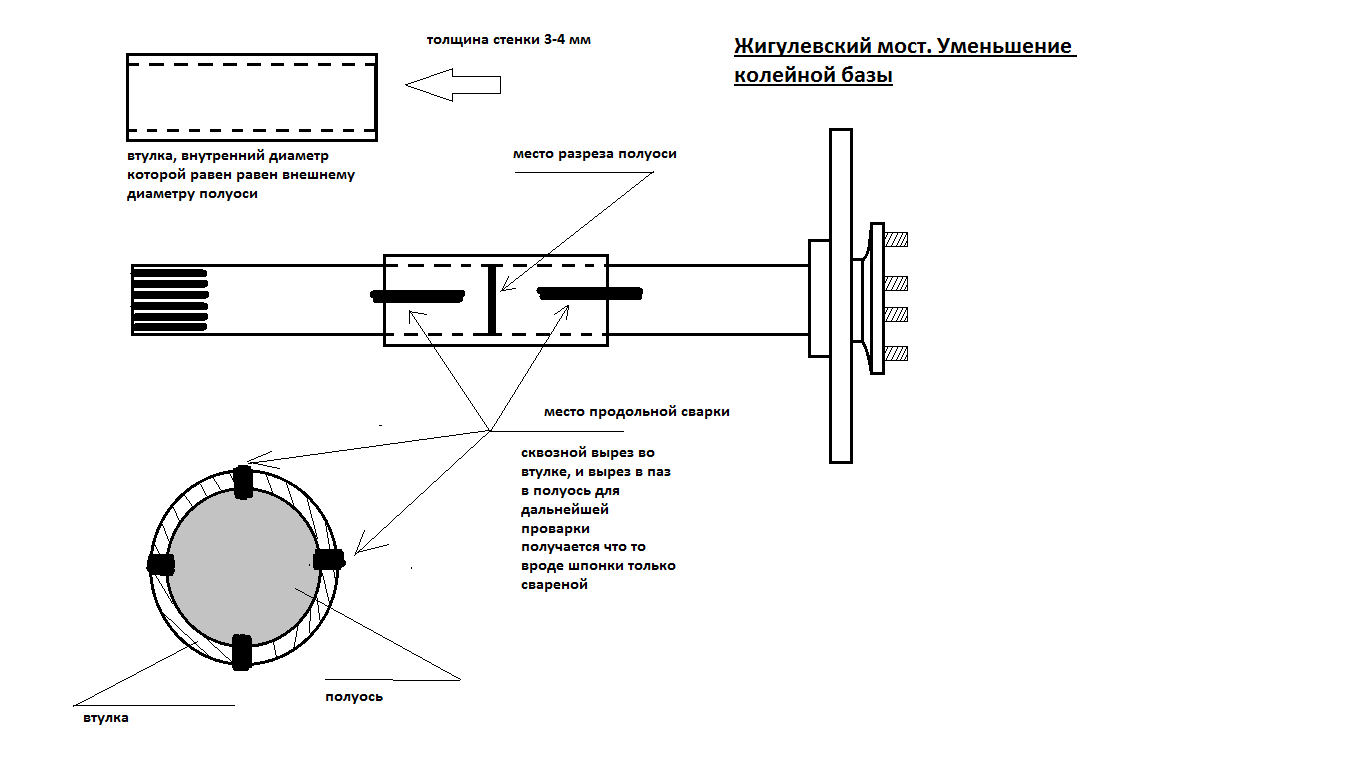 толщина стенки 3-4 мм

Жигулевский мост. Уменьшение колейной базы

втулка, внутренний диаметр которой равен равен внешнему диаметру полуоси

место разреза полуоси

место продольной сварки

сквозной вырез во втулке, и вырез в паз в полуось для дальнейшей проварки получается что то вроде шпонки только свареной

полуось

втулка